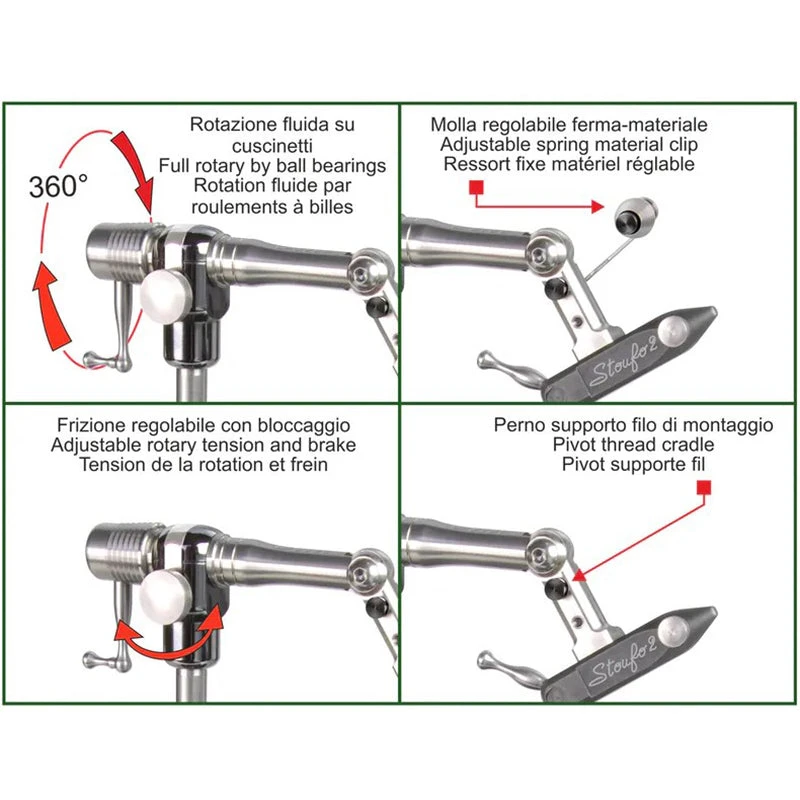 Rotazione fluida su cuscinetti
Full rotary by ball bearings
Rotation fluide par roulements à billes

360°

Molla regolabile ferma-materiale
Adjustable spring material clip
Ressort fixe matériel réglable

Stoufo 2

Frizione regolabile con bloccaggio
Adjustable rotary tension and brake
Tension de la rotation et frein

Perno supporto filo di montaggio
Pivot thread cradle
Pivot supporte fil

Stoufo 2